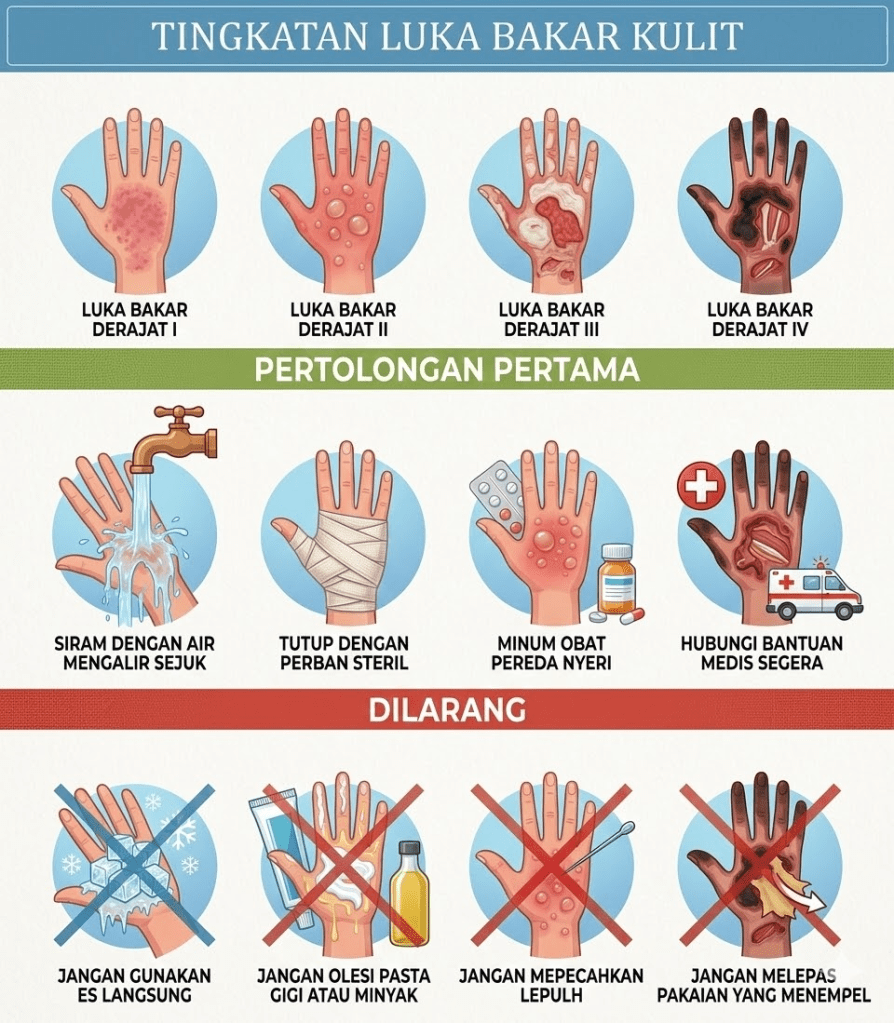 TINGKATAN LUKA BAKAR KULIT

LUKA BAKAR DERAJAT I

LUKA BAKAR DERAJAT II

LUKA BAKAR DERAJAT III

LUKA BAKAR DERAJAT IV

PERTOLONGAN PERTAMA

SIRAM DENGAN AIR MENGALIR SEJUK

TUTUP DENGAN PERBAN STERIL

MINUM OBAT PEREDA NYERI

HUBUNGI BANTUAN MEDIS SEGERA

DILARANG

JANGAN GUNAKAN ES LANGSUNG

JANGAN OLESI PASTA GIGI ATAU MINYAK

JANGAN MEPECAHKAN LEPULH

JANGAN MELEPAS PAKAIAN YANG MENEMPEL